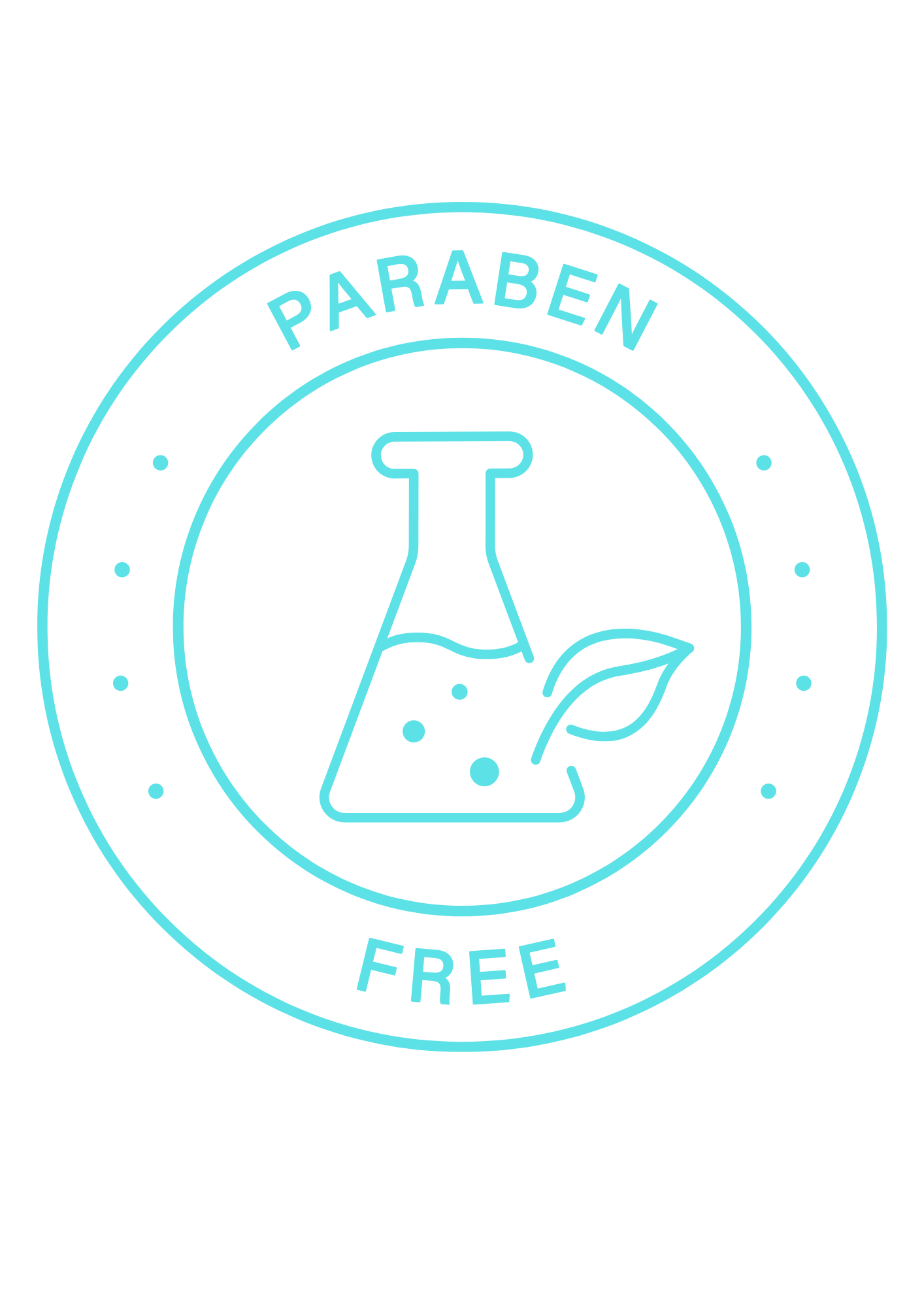 PARABEN

FREE