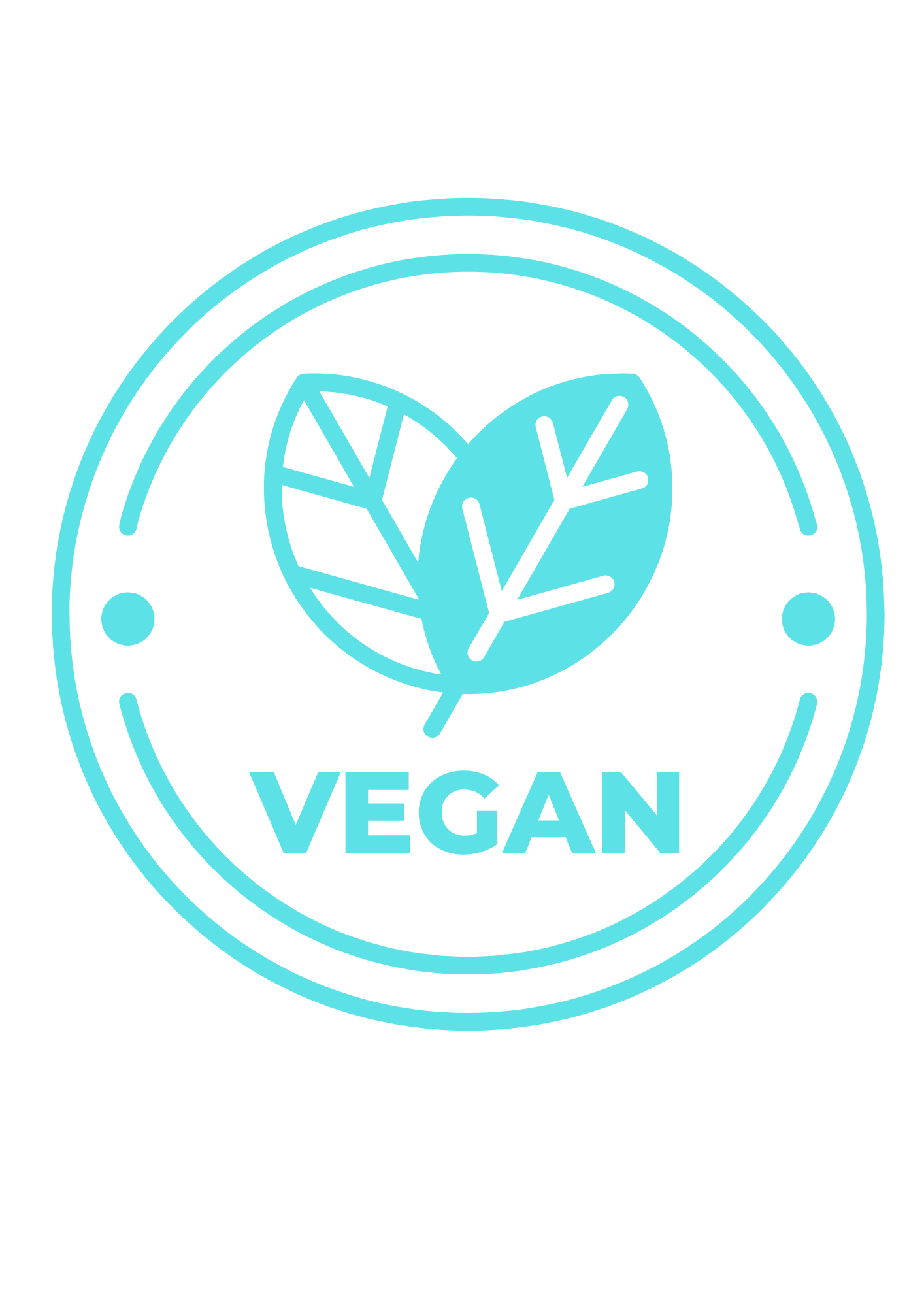 VEGAN