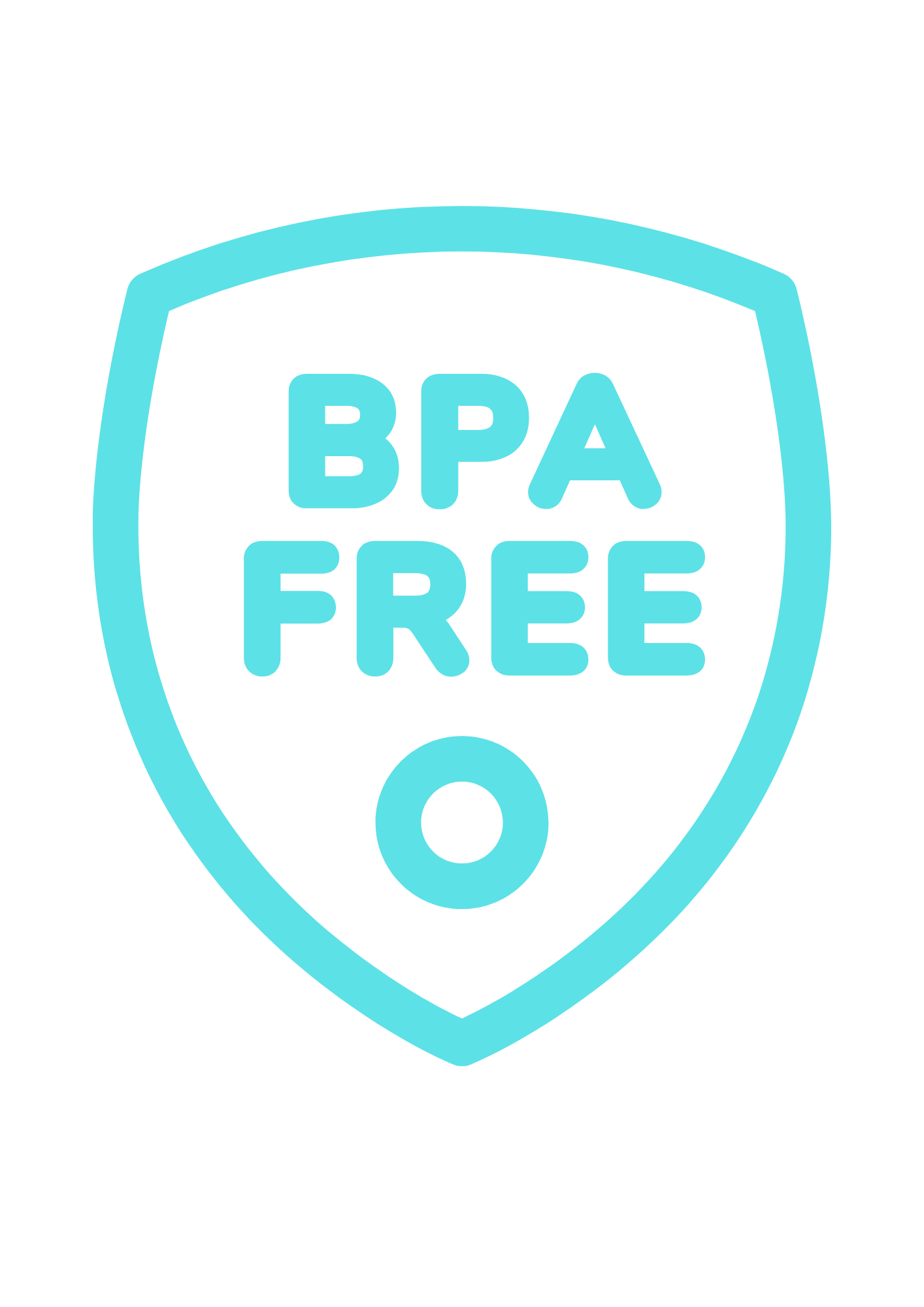 BPA
FREE